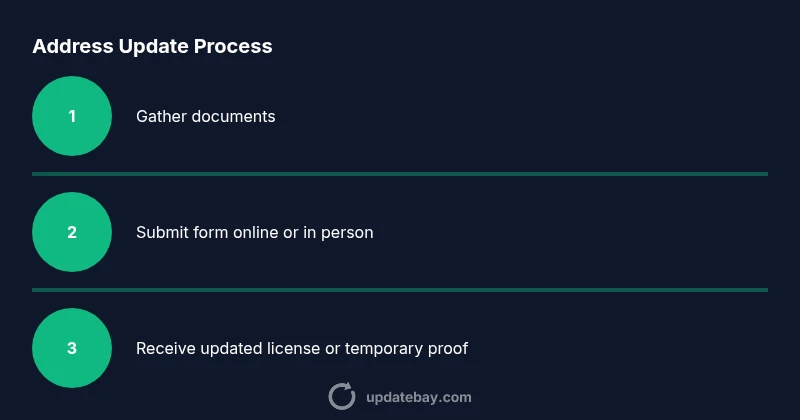 Address Update Process

1

Gather documents

2

Submit form online or in person

3

Receive updated license or temporary proof

updatebay.com